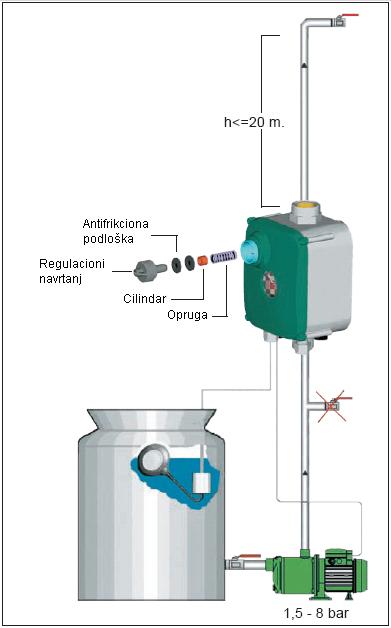 h<=20 m.

Antifrikciona podloška

Regulacioni navrtanj

Cilindar

Opruga

1,5 - 8 bar